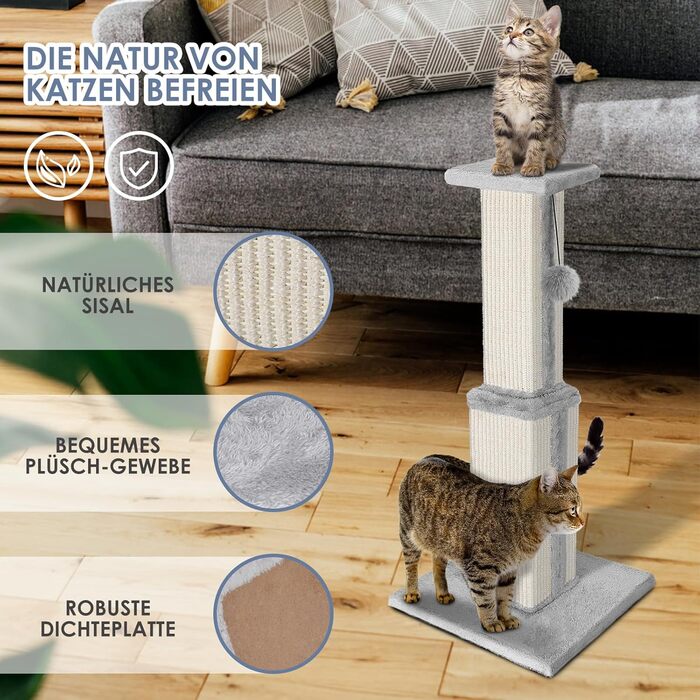 DIE NATUR VON KATZEN BEFREIEN

NATÜRLICHES SISAL

BEQUEMES PLÜSCH-GEWEBE

ROBUSTE DICHTEPLATTE