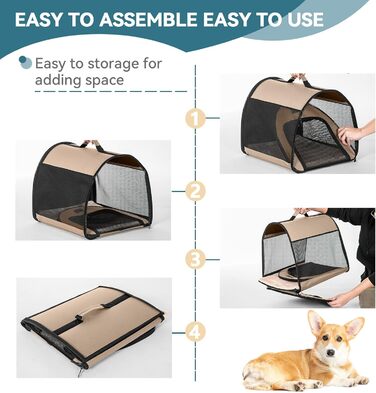 EASY TO ASSEMBLE EASY TO USE

Easy to storage for adding space

1

2

3

4