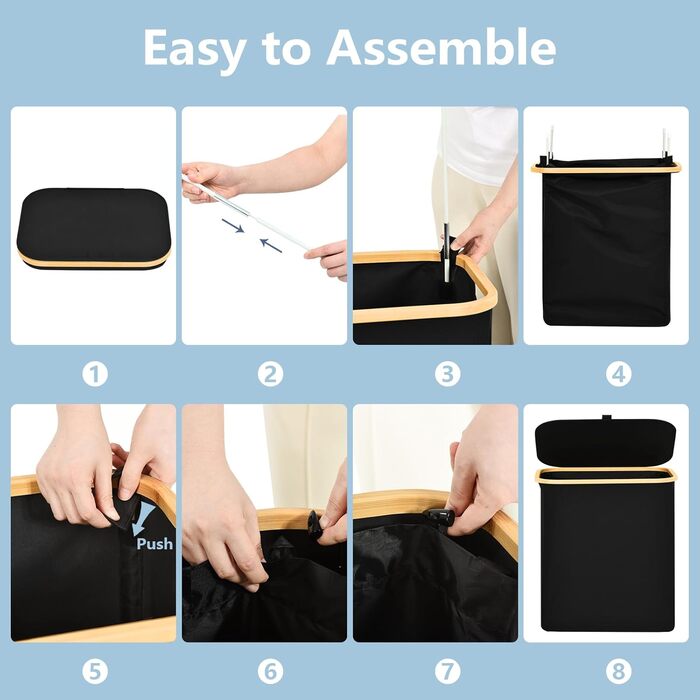 Easy to Assemble

1

2

3

4

Push

5

6

7

8