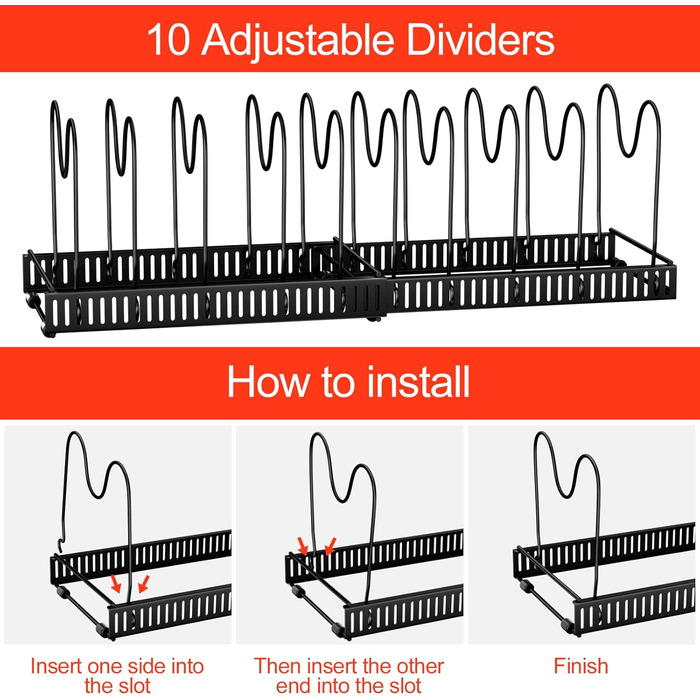 10 Adjustable Dividers

How to install

Insert one side into the slot

Then insert the other end into the slot

Finish