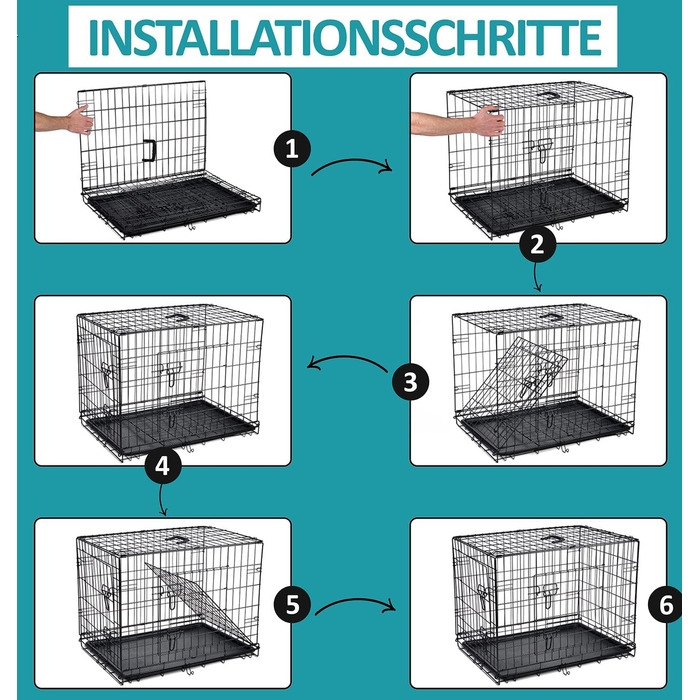 INSTALLATIONSSCHRITTE

1

2

3

4

5

6