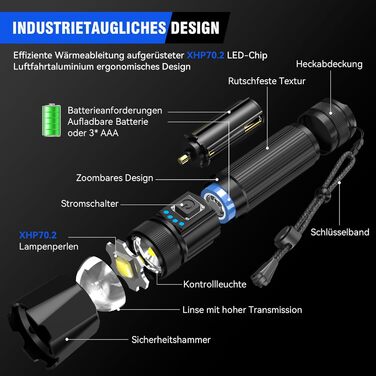 INDUSTRIETAUGLICHES DESIGN

Effiziente Wärmeableitung aufgerüsteter XHP70.2 LED-Chip
Luftfahrtaluminium ergonomisches Design

Heckabdeckung

Rutschfeste Textur

Batterieanforderungen
Aufladbare Batterie
oder 3* AAA

Zoombares Design

Stromschalter

XHP70.2
Lampenperlen

Schlüsselband

Kontrollleuchte

Linse mit hoher Transmission

Sicherheitshammer