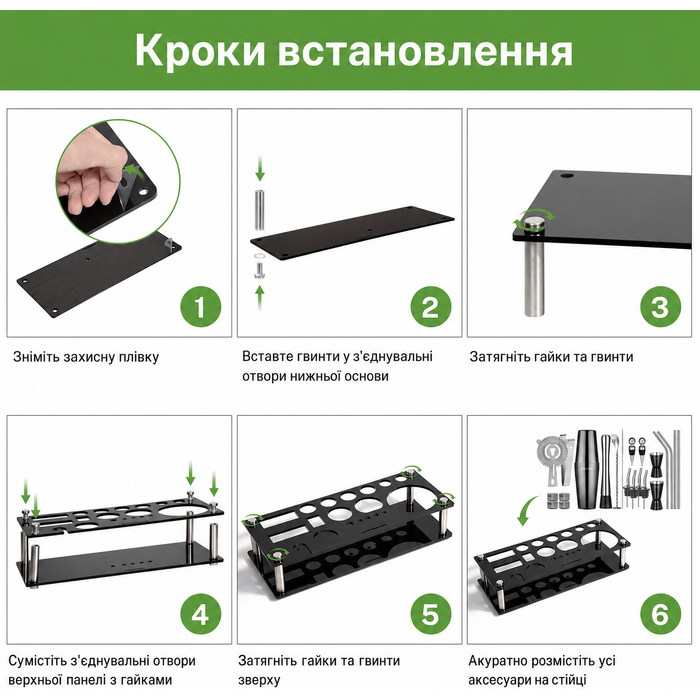 Кроки встановлення

1

Зніміть захисну плівку

2

Вставте гвинти у з'єднувальні отвори нижньої основи

3

Затягніть гайки та гвинти

4

Сумістіть з'єднувальні отвори верхньої панелі з гайками

5

Затягніть гайки та гвинти зверху

6

Акуратно розмістіть усі аксесуари на стійці