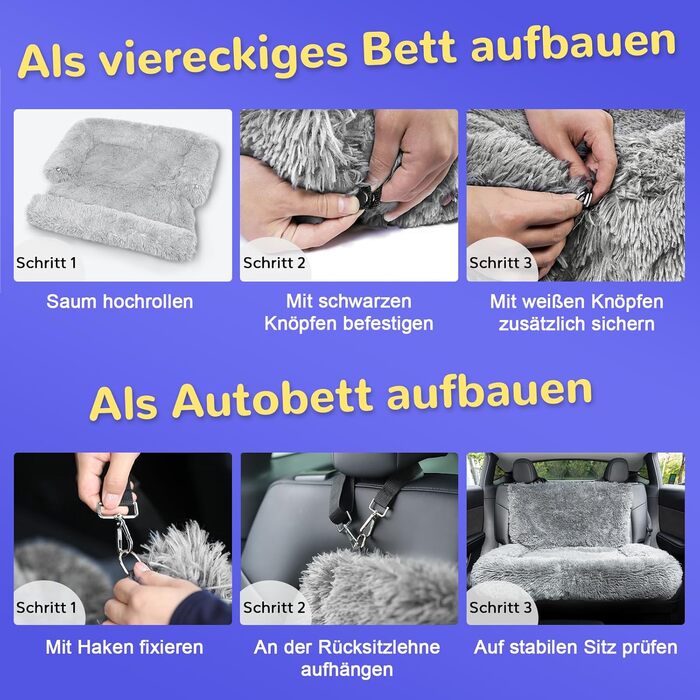 Als viereckiges Bett aufbauen

Schritt 1

Saum hochrollen

Schritt 2

Mit schwarzen Knöpfen befestigen

Schritt 3

Mit weißen Knöpfen zusätzlich sichern

Als Autobett aufbauen

Schritt 1

Mit Haken fixieren

Schritt 2

An der Rücksitzlehne aufhängen

Schritt 3

Auf stabilen Sitz prüfen