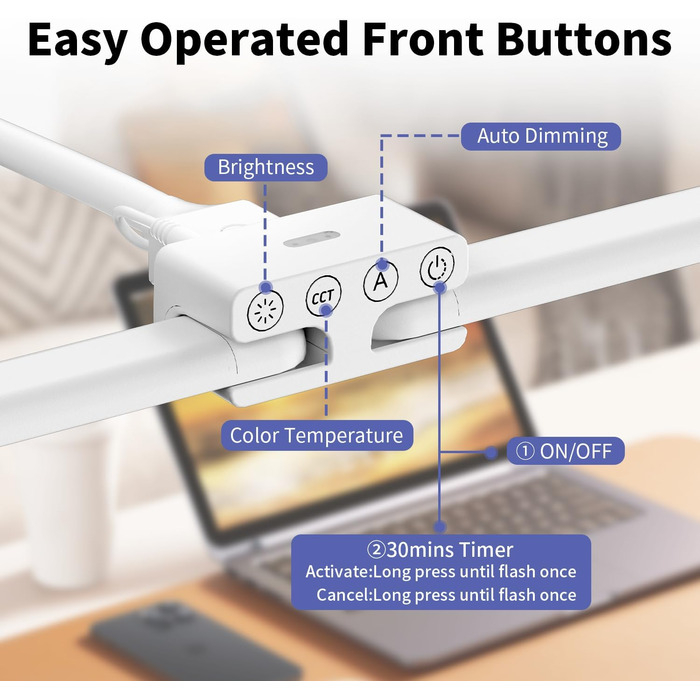 Easy Operated Front Buttons

Auto Dimming

Brightness

CCT

A

Color Temperature

① ON/OFF

②30mins Timer
Activate:Long press until flash once
Cancel:Long press until flash once