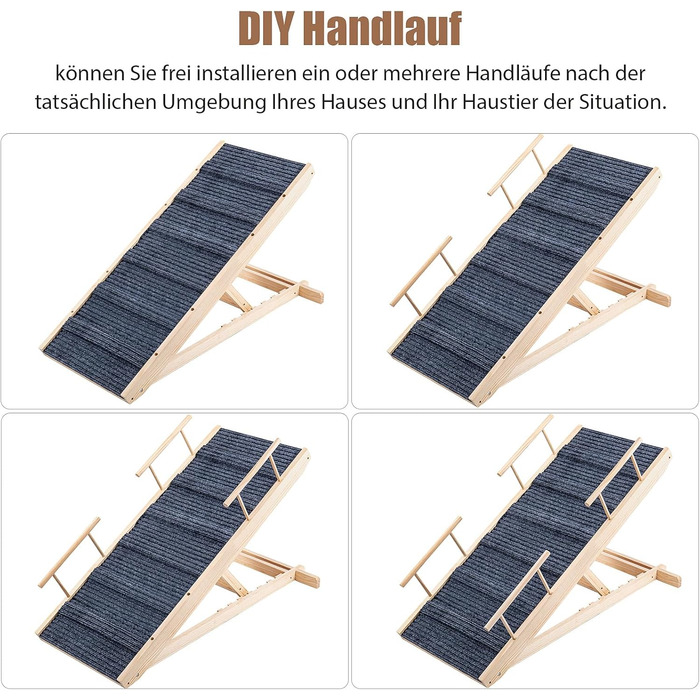 DIY Handlauf

können Sie frei installieren ein oder mehrere Handläufe nach der tatsächlichen Umgebung Ihres Hauses und Ihr Haustier der Situation.