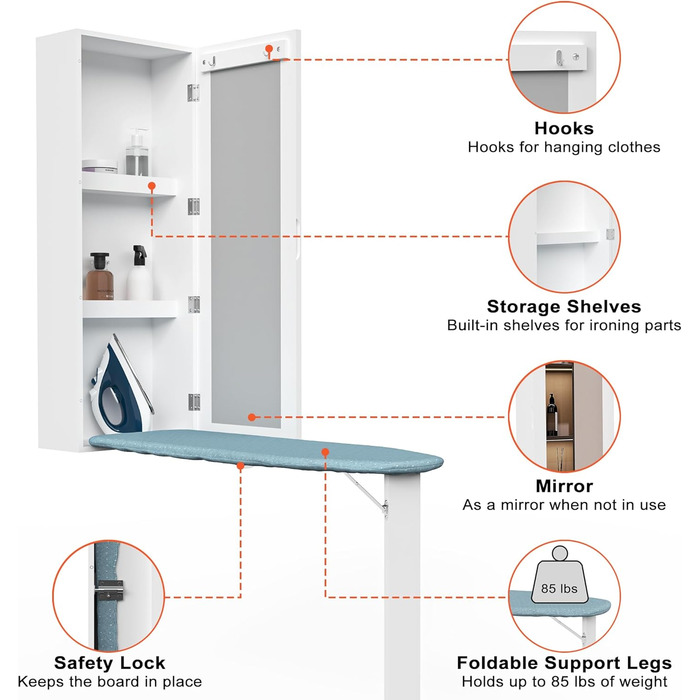 Hooks
Hooks for hanging clothes

Storage Shelves
Built-in shelves for ironing parts

Mirror
As a mirror when not in use

85 lbs

Safety Lock
Keeps the board in place

Foldable Support Legs
Holds up to 85 lbs of weight