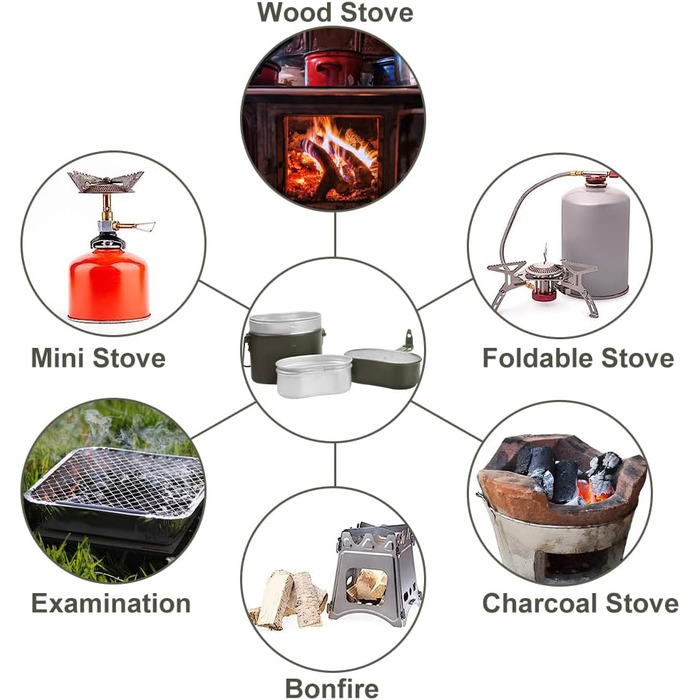 Wood Stove

Mini Stove

Foldable Stove

Examination

Charcoal Stove

Bonfire