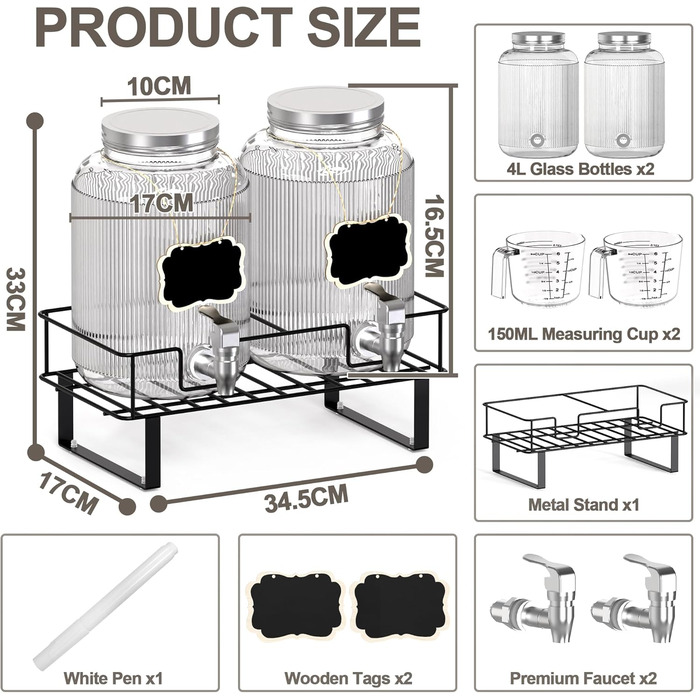 PRODUCT SIZE

10CM

17CM

16.5CM

33CM

17CM

34.5CM

4L Glass Bottles x2

150ML Measuring Cup x2

Metal Stand x1

White Pen x1

Wooden Tags x2

Premium Faucet x2