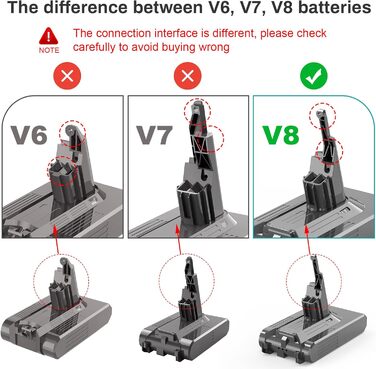 The difference between V6, V7, V8 batteries

NOTE The connection interface is different, please check carefully to avoid buying wrong

V6

V7

V8