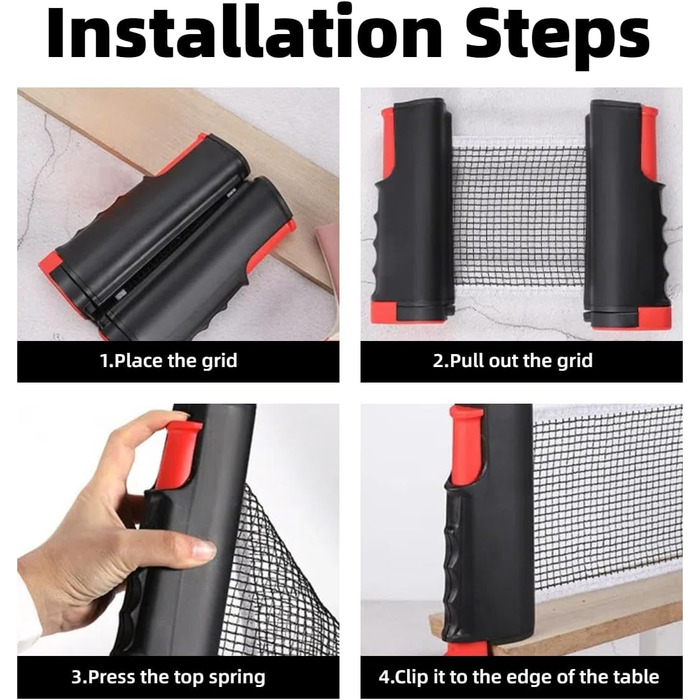 Installation Steps

1.Place the grid

2.Pull out the grid

3.Press the top spring

4.Clip it to the edge of the table