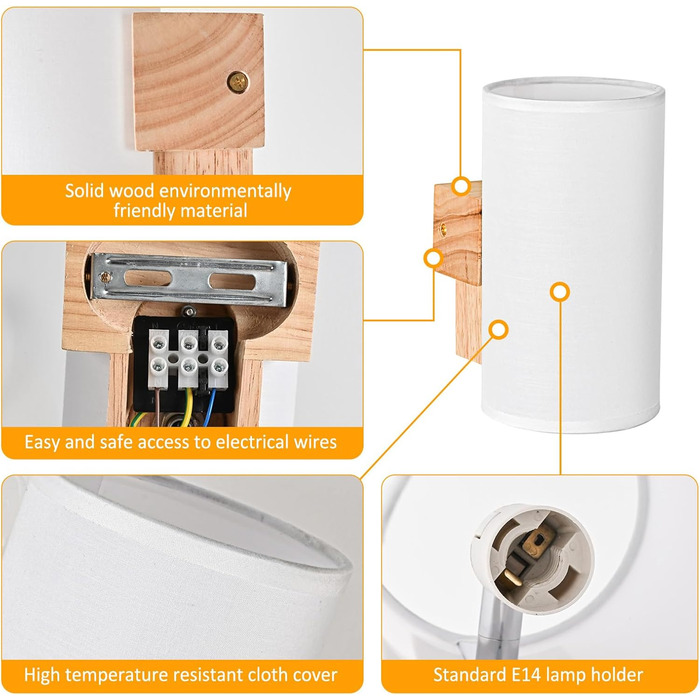 Solid wood environmentally friendly material

Easy and safe access to electrical wires

High temperature resistant cloth cover

Standard E14 lamp holder