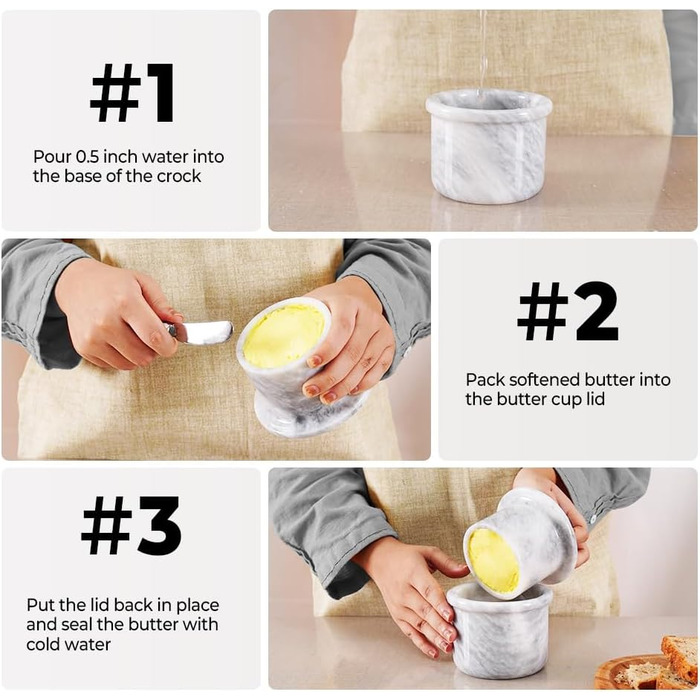 #1

Pour 0.5 inch water into the base of the crock

#2

Pack softened butter into the butter cup lid

#3

Put the lid back in place and seal the butter with cold water