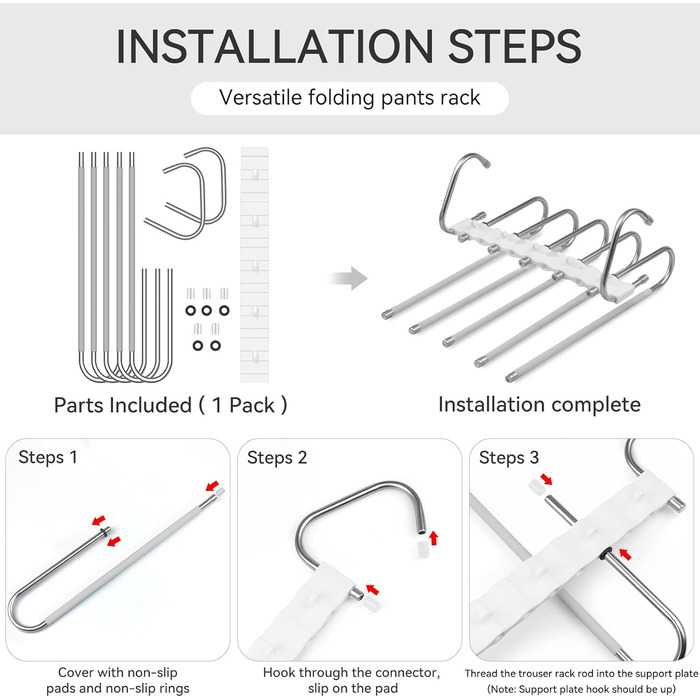 INSTALLATION STEPS

Versatile folding pants rack

Parts Included ( 1 Pack )

Installation complete

Steps 1

Cover with non-slip pads and non-slip rings

Steps 2

Hook through the connector, slip on the pad

Steps 3

Thread the trouser rack rod into the support plate (Note: Support plate hook should be up)