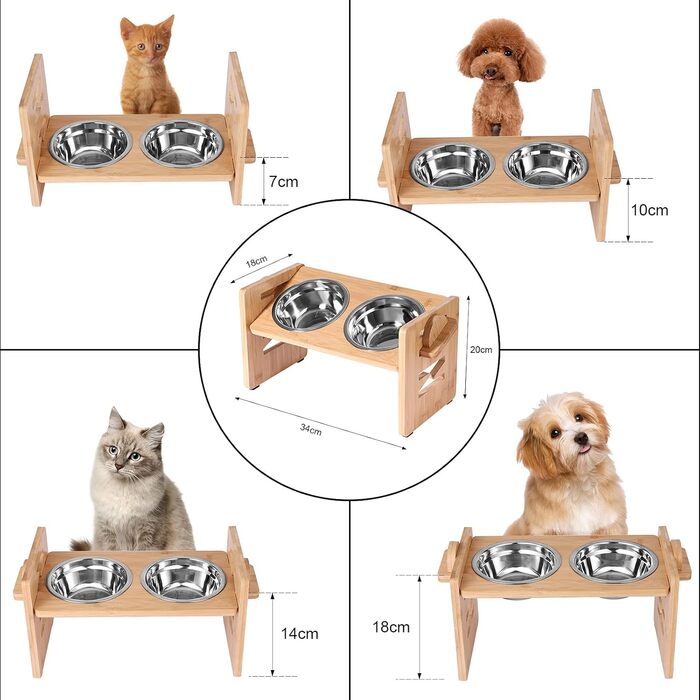 7cm

10cm

18cm

20cm

34cm

14cm

18cm