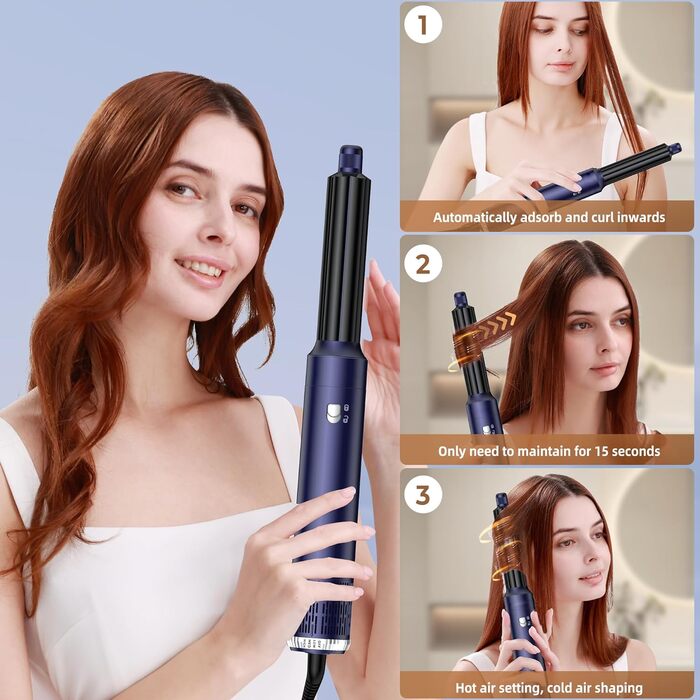 1
Automatically adsorb and curl inwards

2
Only need to maintain for 15 seconds

3
Hot air setting, cold air shaping