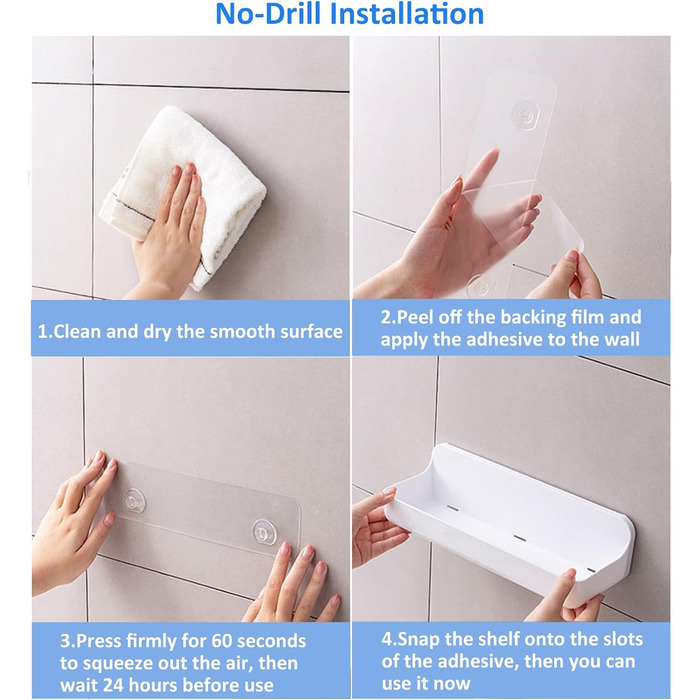 No-Drill Installation

1.Clean and dry the smooth surface

2.Peel off the backing film and apply the adhesive to the wall

3.Press firmly for 60 seconds to squeeze out the air, then wait 24 hours before use

4.Snap the shelf onto the slots of the adhesive, then you can use it now