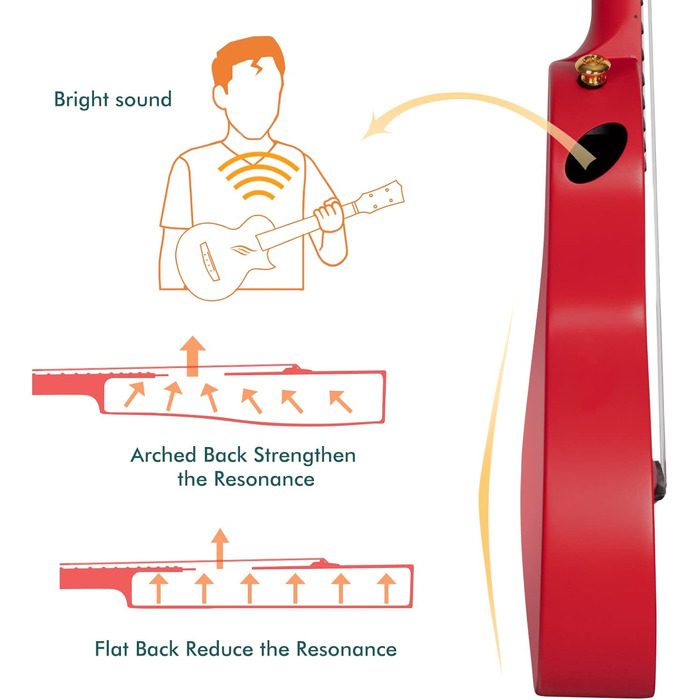 Bright sound

Arched Back Strengthen the Resonance

Flat Back Reduce the Resonance