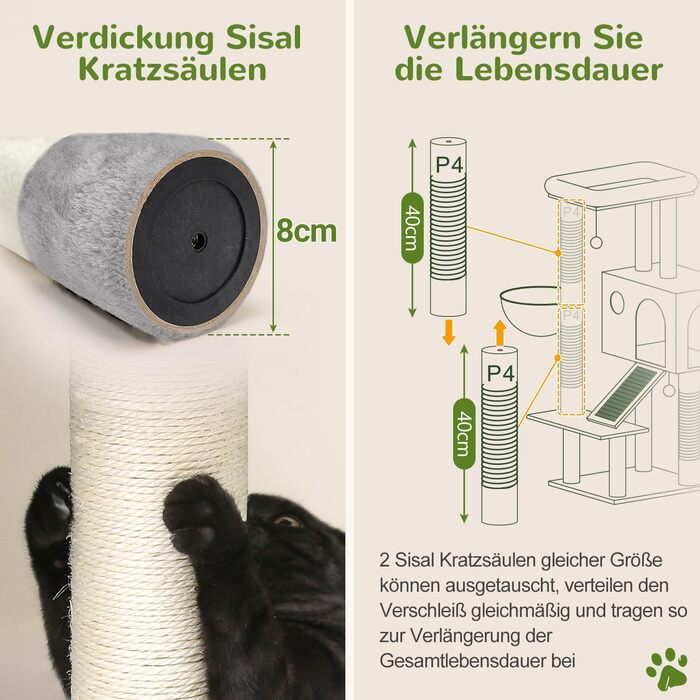 Verdickung Sisal Kratzsäulen

8cm

Verlängern Sie die Lebensdauer

P4

40cm

P4

P4

P4

40cm

2 Sisal Kratzsäulen gleicher Größe können ausgetauscht, verteilen den Verschleiß gleichmäßig und tragen so zur Verlängerung der Gesamtlebensdauer bei