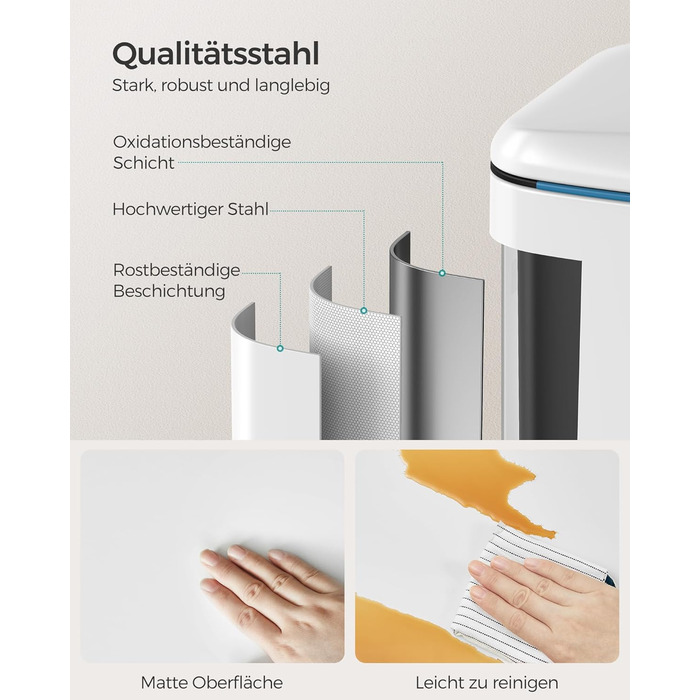 Qualitätsstahl

Stark, robust und langlebig

Oxidationsbeständige Schicht

Hochwertiger Stahl

Rostbeständige Beschichtung

Matte Oberfläche

Leicht zu reinigen