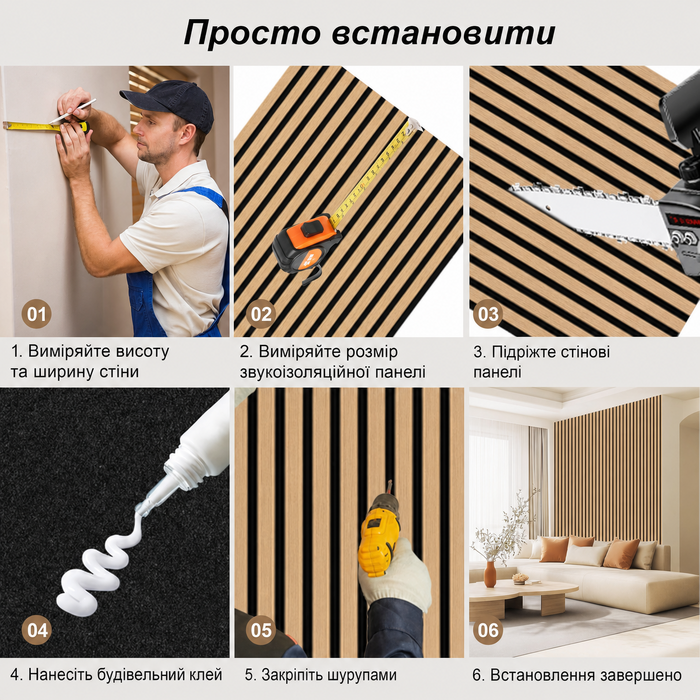 Просто встановити

01

1. Виміряйте висоту та ширину стіни

02

2. Виміряйте розмір звукоізоляційної панелі

03

3. Підріжте стінові панелі

04

4. Нанесіть будівельний клей

05

5. Закріпіть шурупами

06

6. Встановлення завершено