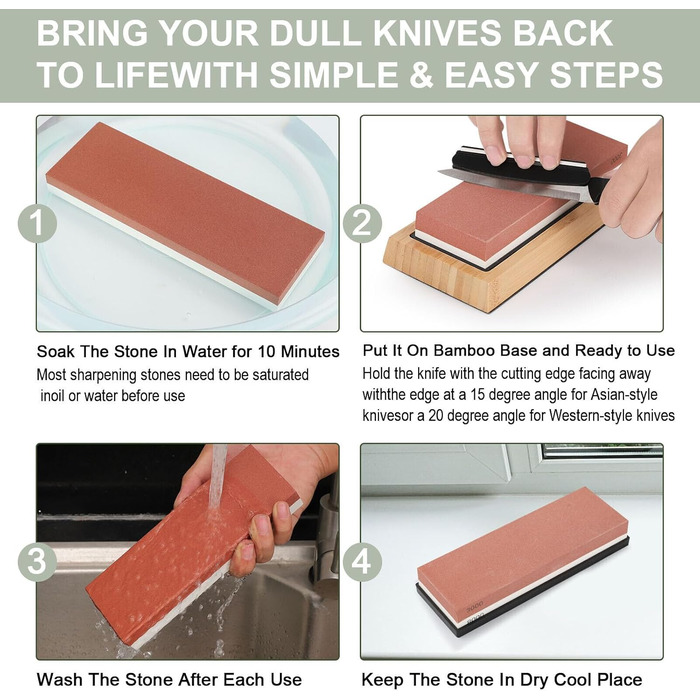 BRING YOUR DULL KNIVES BACK TO LIFEWITH SIMPLE & EASY STEPS

1

Soak The Stone In Water for 10 Minutes
Most sharpening stones need to be saturated inoil or water before use

2

Put It On Bamboo Base and Ready to Use
Hold the knife with the cutting edge facing away withthe edge at a 15 degree angle for Asian-style knivesor a 20 degree angle for Western-style knives

3

Wash The Stone After Each Use

4

3000
8000

Keep The Stone In Dry Cool Place