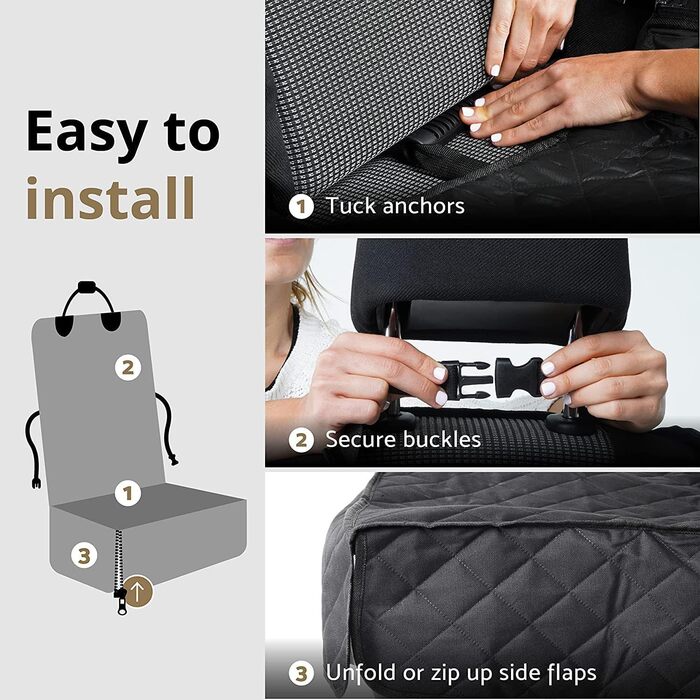 Easy to install

2

1

3

1 Tuck anchors

2 Secure buckles

3 Unfold or zip up side flaps