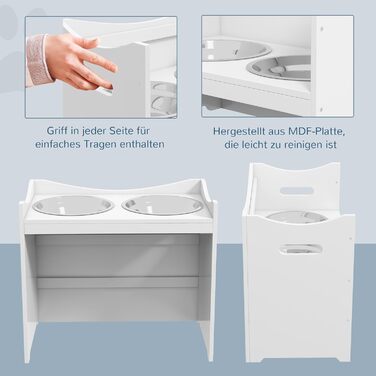 Griff in jeder Seite für einfaches Tragen enthalten

Hergestellt aus MDF-Platte, die leicht zu reinigen ist