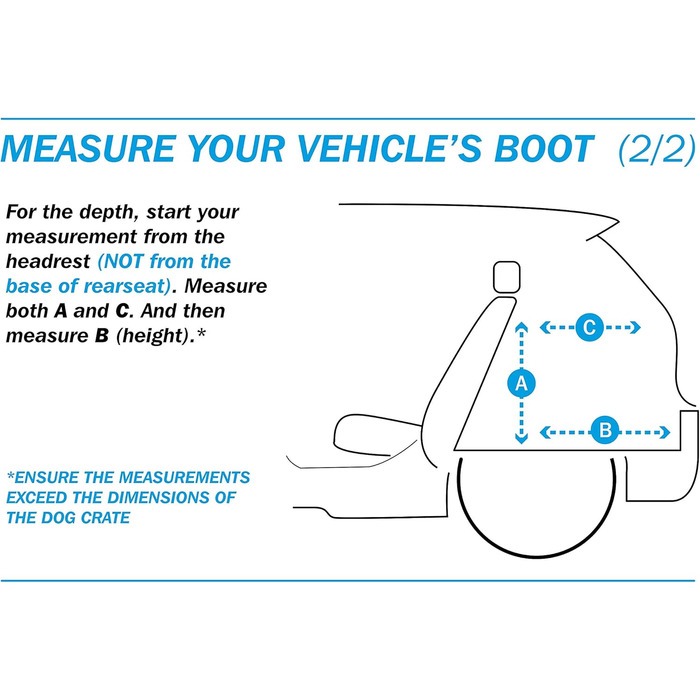 MEASURE YOUR VEHICLE'S BOOT (2/2)

For the depth, start your measurement from the headrest (NOT from the base of rearseat). Measure both A and C. And then measure B (height).*

*ENSURE THE MEASUREMENTS EXCEED THE DIMENSIONS OF THE DOG CRATE

C

A

B