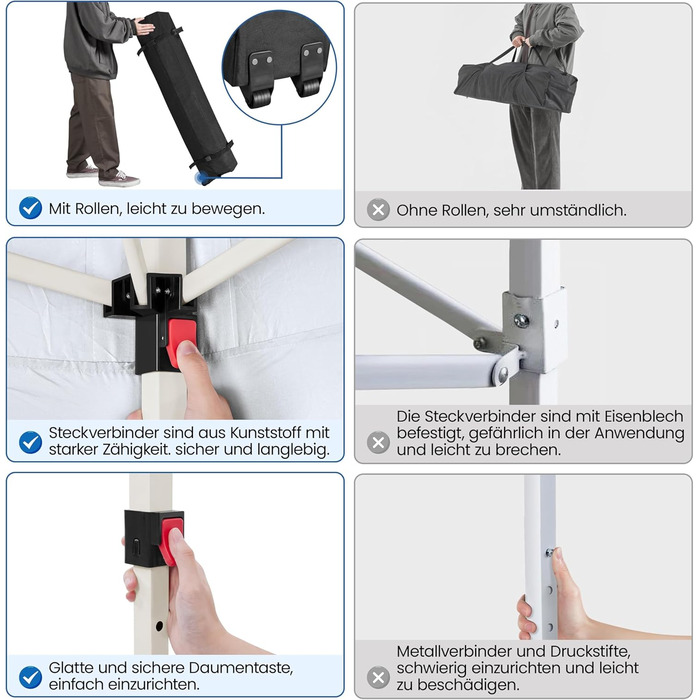 Mit Rollen, leicht zu bewegen.

Ohne Rollen, sehr umständlich.

Steckverbinder sind aus Kunststoff mit starker Zähigkeit. sicher und langlebig.

Die Steckverbinder sind mit Eisenblech befestigt, gefährlich in der Anwendung und leicht zu brechen.

Glatte und sichere Daumentaste, einfach einzurichten.

Metallverbinder und Druckstifte, schwierig einzurichten und leicht zu beschädigen.