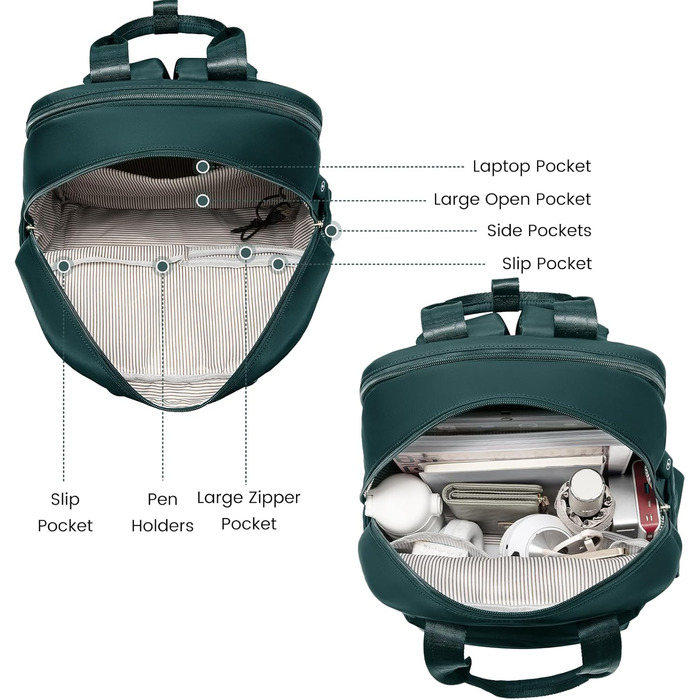 Laptop Pocket
Large Open Pocket
Side Pockets
Slip Pocket

Slip Pocket

Pen Holders

Large Zipper Pocket