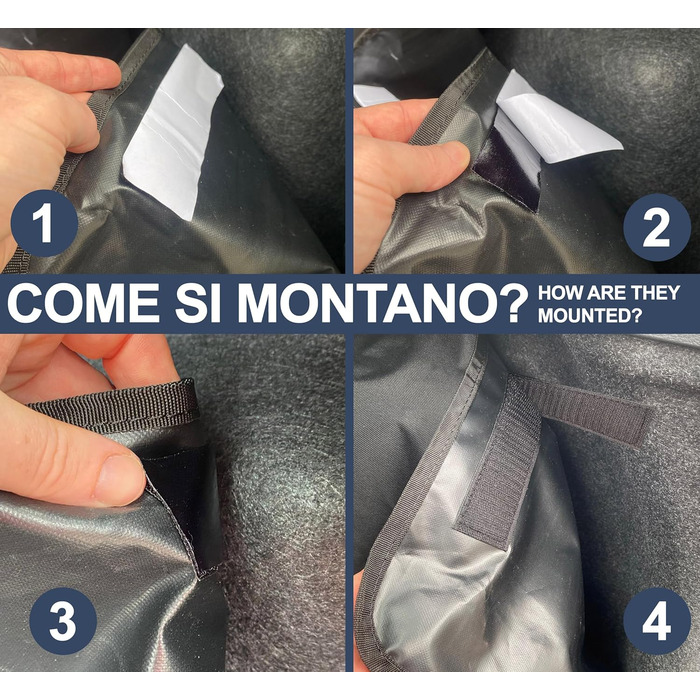 1

2

COME SI MONTANO? HOW ARE THEY MOUNTED?

3

4