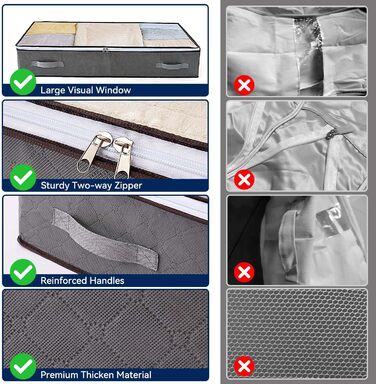 Large Visual Window

Sturdy Two-way Zipper

Reinforced Handles

Premium Thicken Material