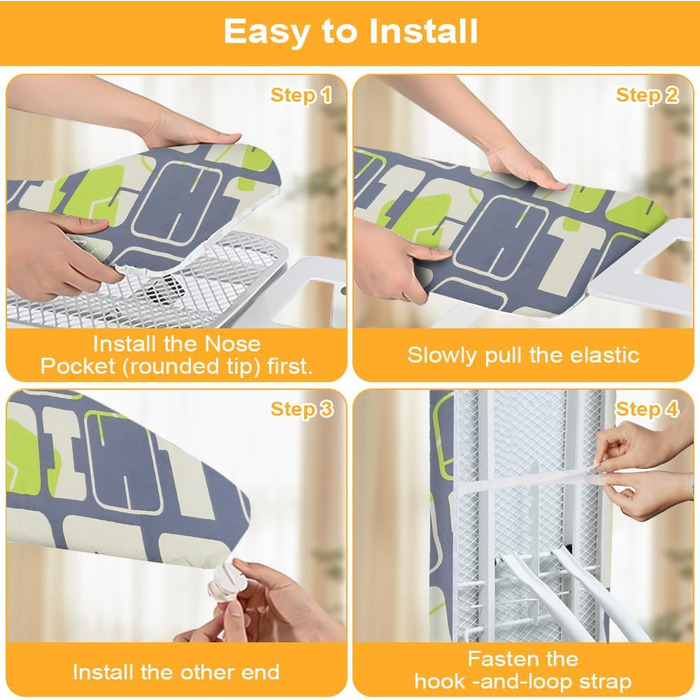 Easy to Install

Step 1

Install the Nose Pocket (rounded tip) first.

Step 2

Slowly pull the elastic

Step 3

Install the other end

Step 4

Fasten the hook -and-loop strap