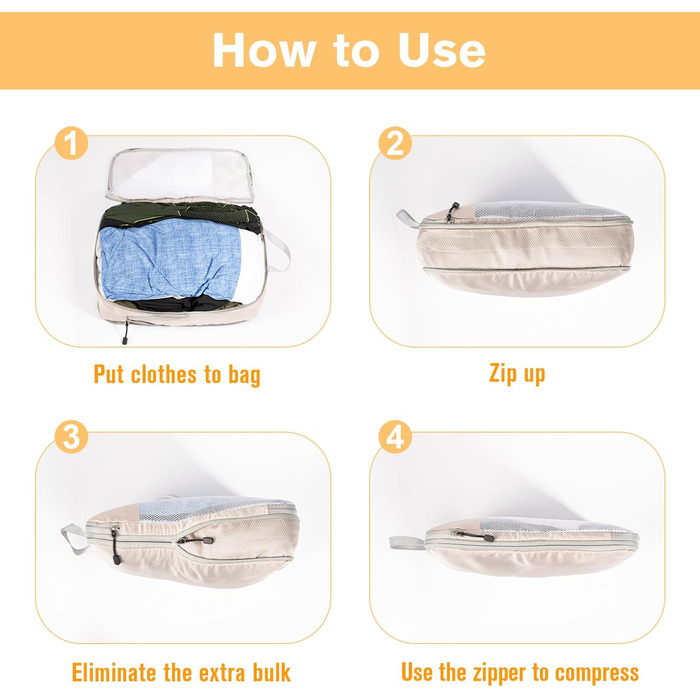 How to Use

1

Put clothes to bag

2

Zip up

3

Eliminate the extra bulk

4

Use the zipper to compress