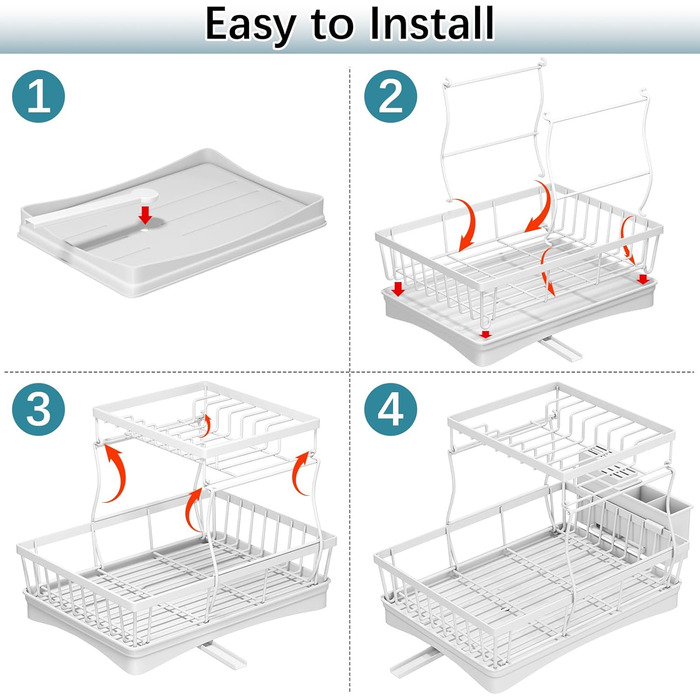 Easy to Install

1

2

3

4