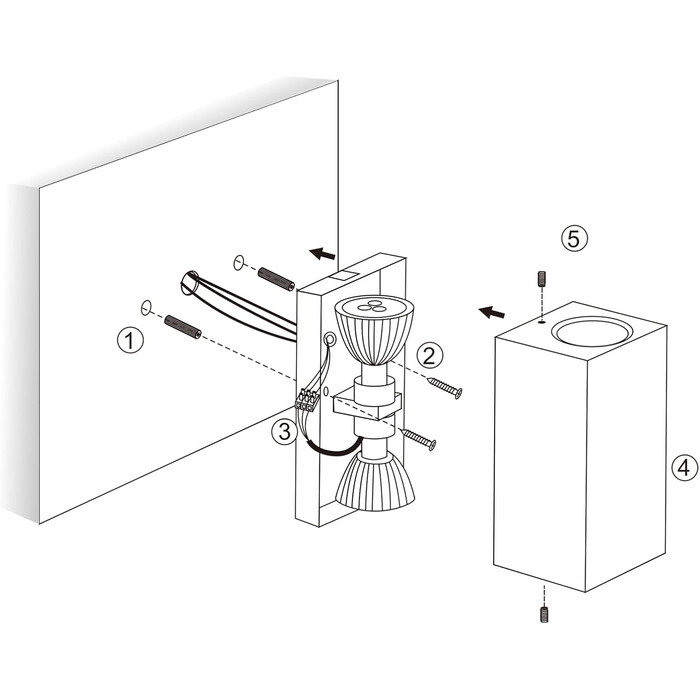 5
1
2
3
4