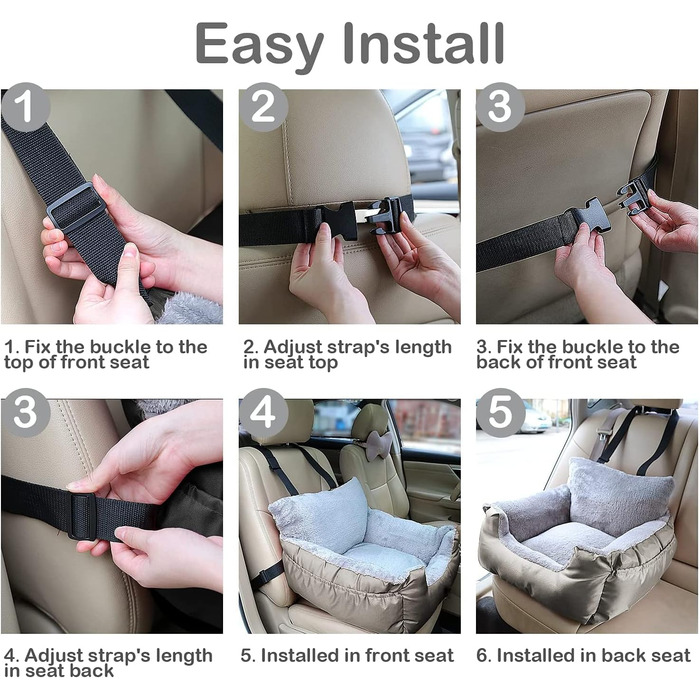 Easy Install

1

1. Fix the buckle to the top of front seat

2

2. Adjust strap's length in seat top

3

3. Fix the buckle to the back of front seat

3

4. Adjust strap's length in seat back

4

5. Installed in front seat

5

6. Installed in back seat