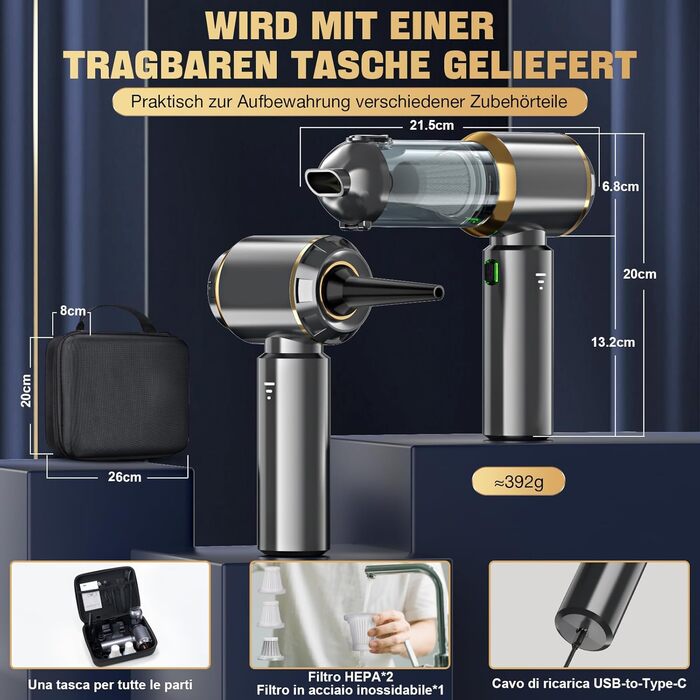 WIRD MIT EINER TRAGBAREN TASCHE GELIEFERT

Praktisch zur Aufbewahrung verschiedener Zubehörteile

21.5cm

6.8cm

20cm

13.2cm

8cm

20cm

26cm

≈392g

Una tasca per tutte le parti

Filtro HEPA*2
Filtro in acciaio inossidabile*1

Cavo di ricarica USB-to-Type-C