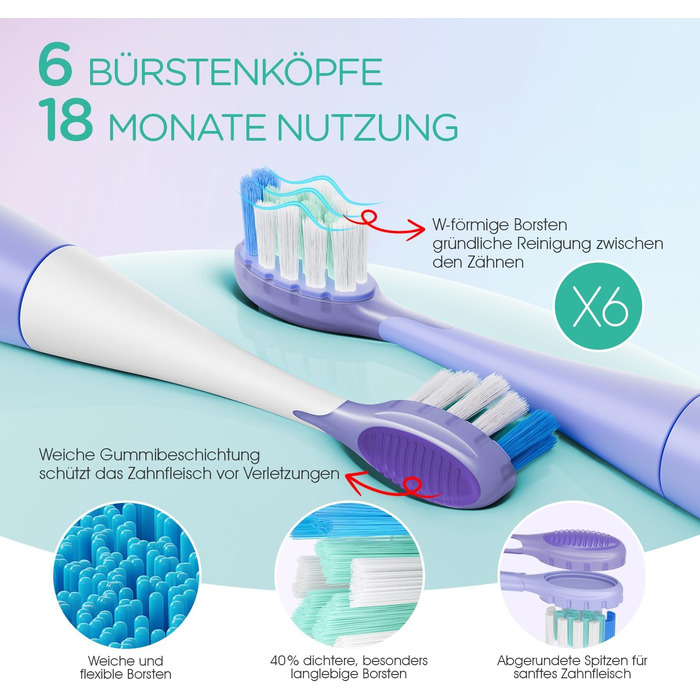 6 BÜRSTENKÖPFE
18 MONATE NUTZUNG

W-förmige Borsten gründliche Reinigung zwischen den Zähnen

X6

Weiche Gummibeschichtung schützt das Zahnfleisch vor Verletzungen

Weiche und flexible Borsten

40% dichtere, besonders langlebige Borsten

Abgerundete Spitzen für sanftes Zahnfleisch