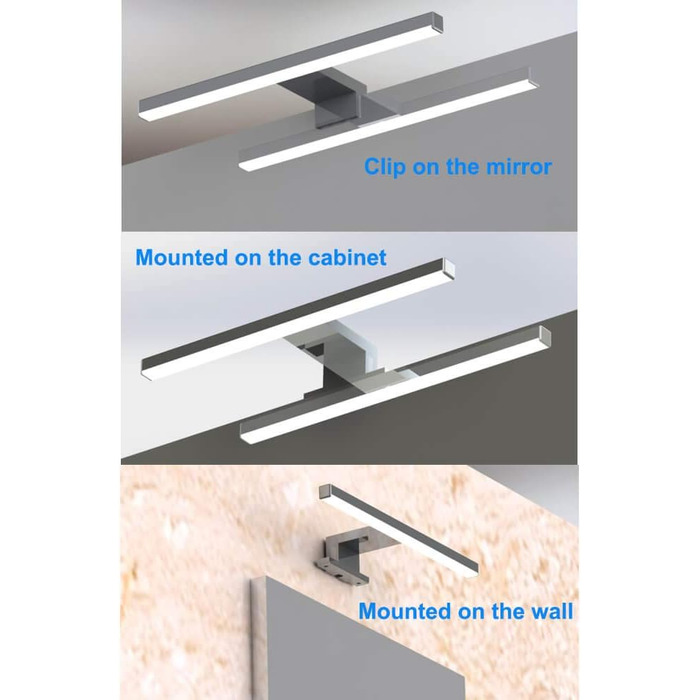 Clip on the mirror

Mounted on the cabinet

Mounted on the wall