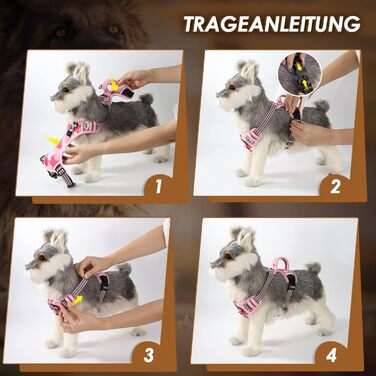 TRAGEANLEITUNG

1

2

3

4