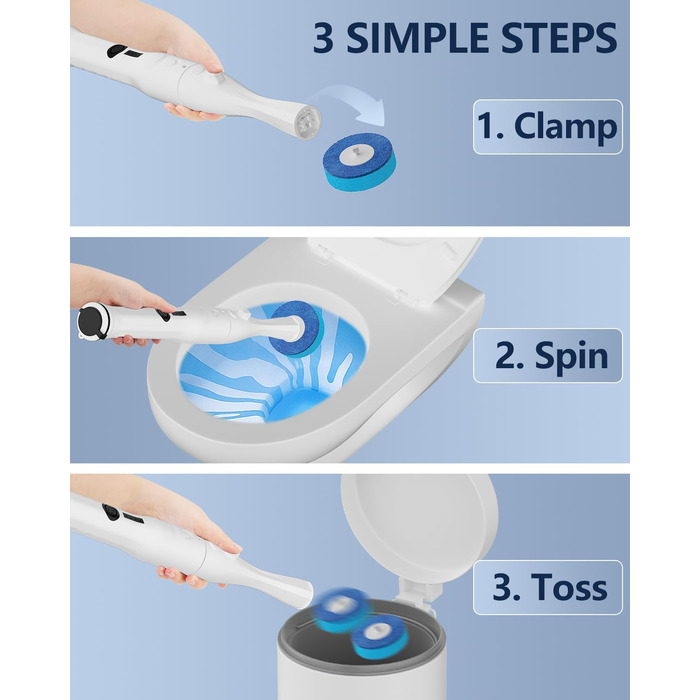 3 SIMPLE STEPS

1. Clamp

2. Spin

3. Toss