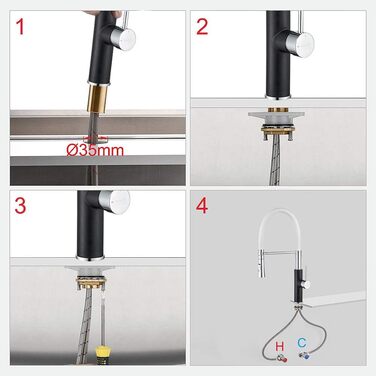 1

Ø35mm

2

3

4

H C