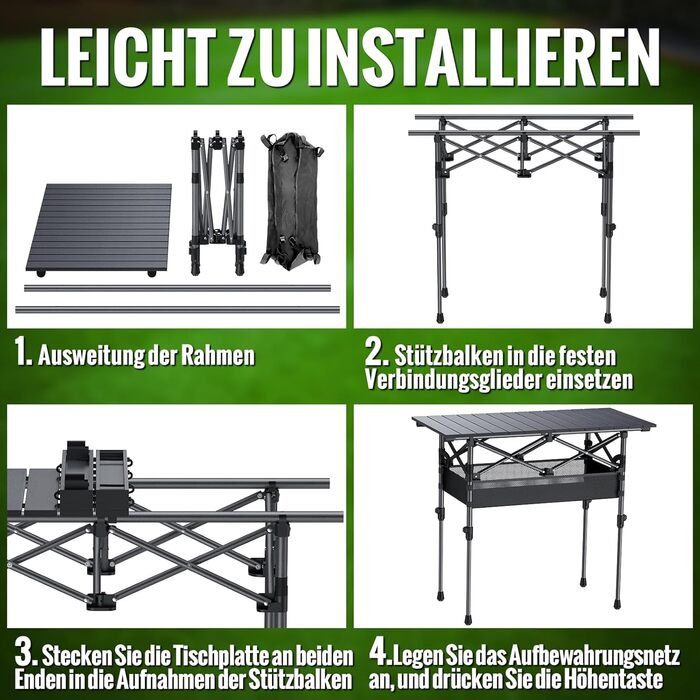 LEICHT ZU INSTALLIEREN

1. Ausweitung der Rahmen

2. Stützbalken in die festen Verbindungsglieder einsetzen

3. Stecken Sie die Tischplatte an beiden Enden in die Aufnahmen der Stützbalken

4. Legen Sie das Aufbewahrungsnetz an, und drücken Sie die Höhentaste