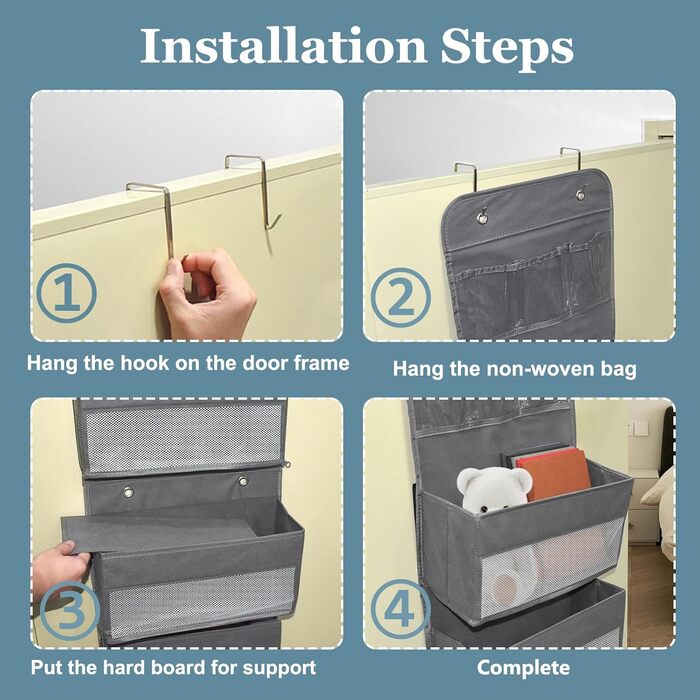 Installation Steps

①
Hang the hook on the door frame

②
Hang the non-woven bag

③
Put the hard board for support

④
Complete