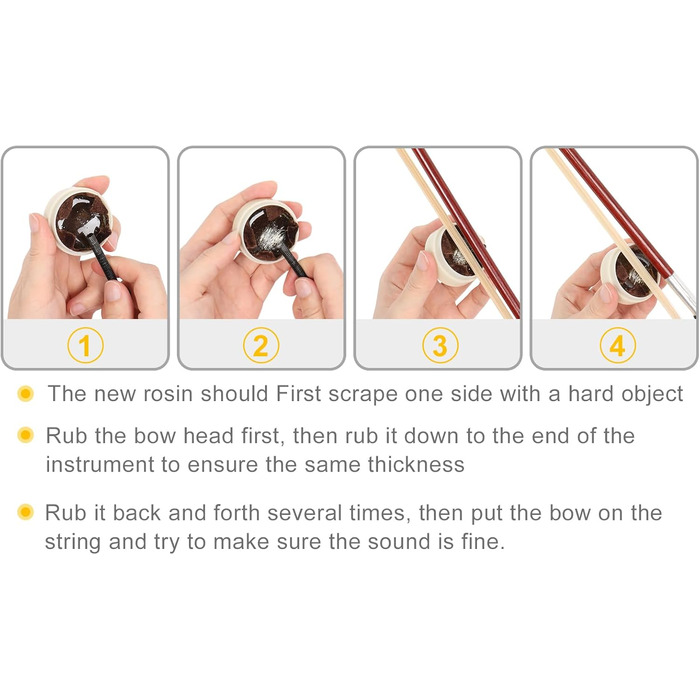 1

2

3

4

The new rosin should First scrape one side with a hard object

Rub the bow head first, then rub it down to the end of the instrument to ensure the same thickness

Rub it back and forth several times, then put the bow on the string and try to make sure the sound is fine.