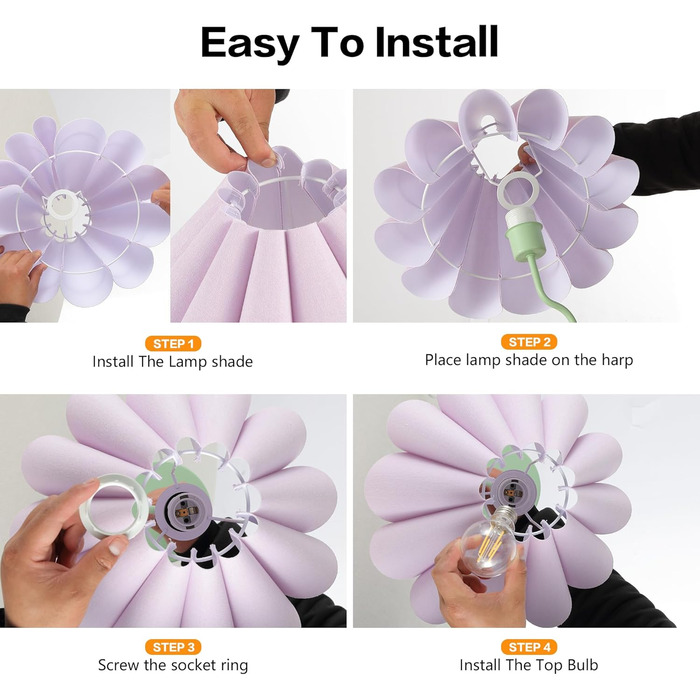 Easy To Install

STEP 1
Install The Lamp shade

STEP 2
Place lamp shade on the harp

STEP 3
Screw the socket ring

STEP 4
Install The Top Bulb