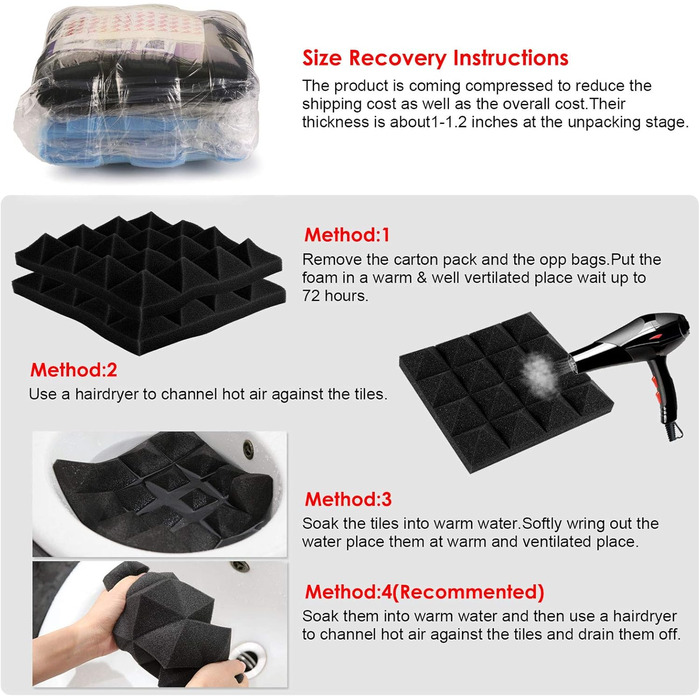 Size Recovery Instructions

The product is coming compressed to reduce the shipping cost as well as the overall cost.Their thickness is about1-1.2 inches at the unpacking stage.

Method:1

Remove the carton pack and the opp bags.Put the foam in a warm & well vertilated place wait up to 72 hours.

Method:2

Use a hairdryer to channel hot air against the tiles.

Method:3

Soak the tiles into warm water.Softly wring out the water place them at warm and ventilated place.

Method:4(Recommented)

Soak them into warm water and then use a hairdryer to channel hot air against the tiles and drain them off.