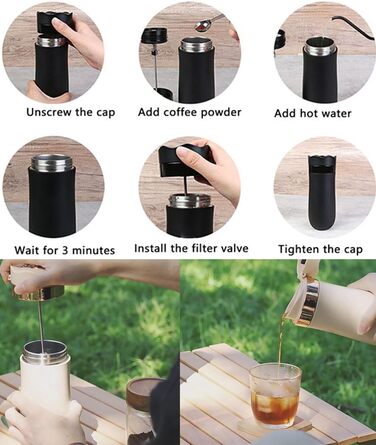 Unscrew the cap

Add coffee powder

Add hot water

Wait for 3 minutes

Install the filter valve

Tighten the cap